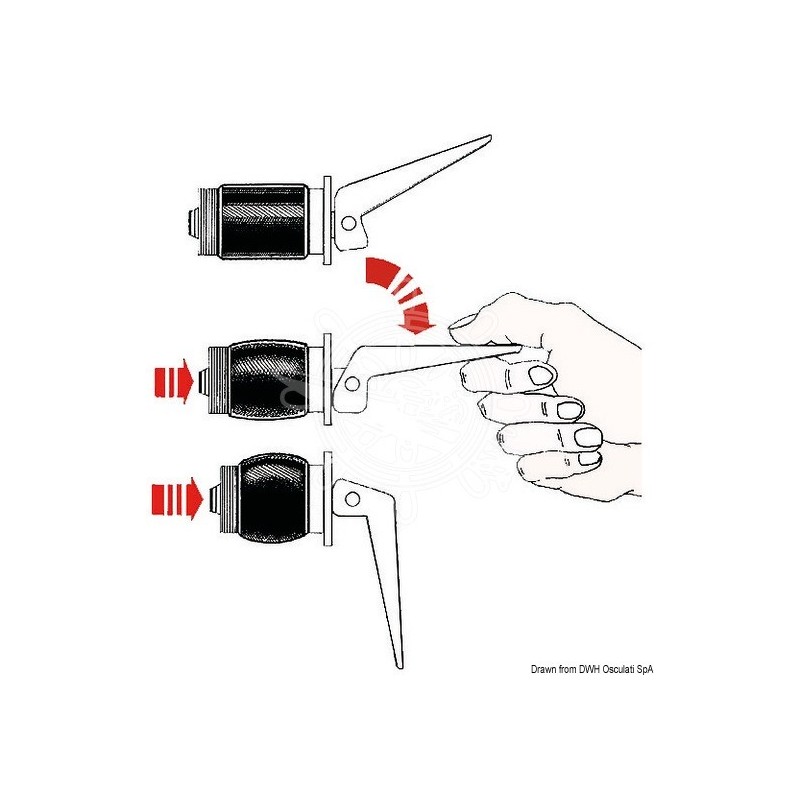 Drawn from DWH Osculati SpA