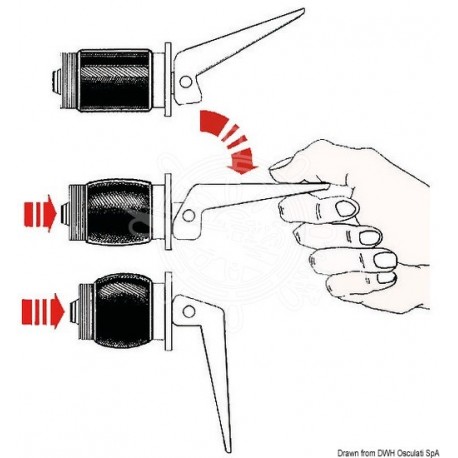 Drawn from DWH Osculati SpA