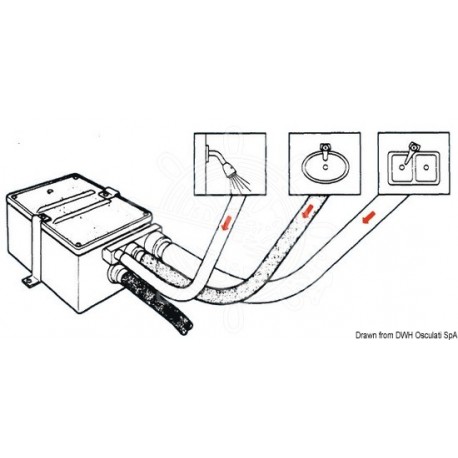 Drawn from DWH Osculati SpA